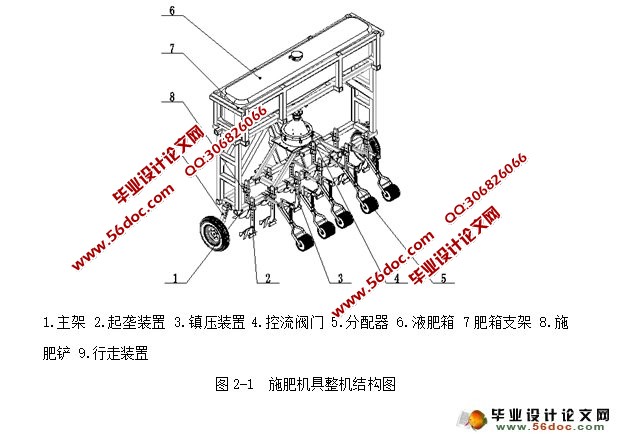 6

7

8

毕业设计论文网
QQ:306826066
www.56doc.com

QQ:306826066
毕业设计论文网
www.56doc.com

1

2

3

4

5

1.主架 2.起垄装置 3.镇压装置 4.控流阀门 5.分配器 6.液肥箱 7肥箱支架 8.施肥铲 9.行走装置

图 2-1 施肥机具整机结构图

毕业设计论文网
www.56doc.com