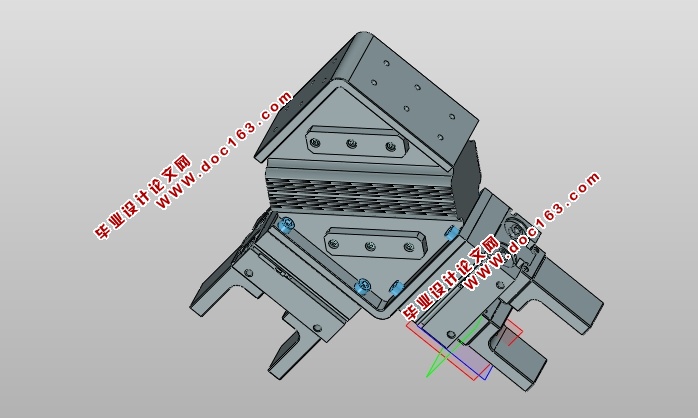 毕业设计论文网
WWW.doc163.com

毕业设计论文网
WWW.doc163.com