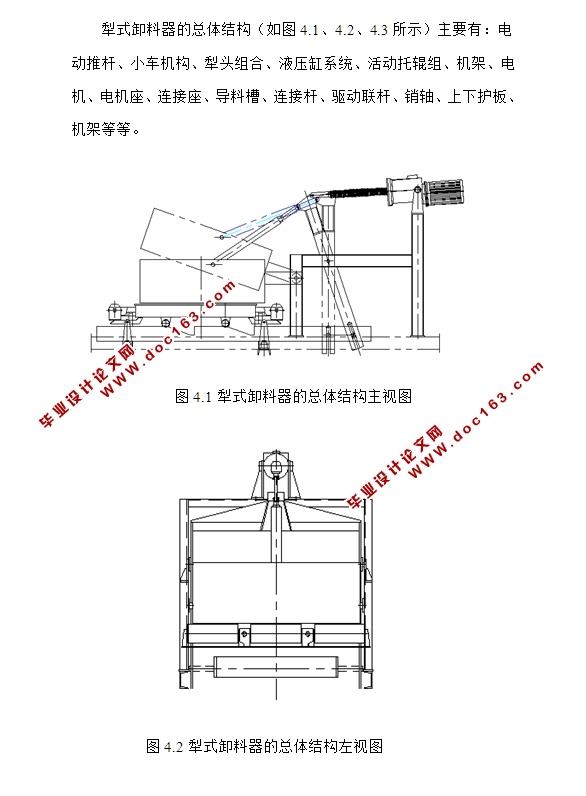 犁式卸料器的总体结构（如图 4.1、4.2、4.3 所示）主要有：电动推杆、小车机构、犁头组合、液压缸系统、活动托辊组、机架、电机、电机座、连接座、导料槽、连接杆、驱动联杆、销轴、上下护板、机架等等。

毕业设计论文网
WWW.doc163.com

图 4.1 犁式卸料器的总体结构主视图

毕业设计论文网
WWW.doc163.com

图 4.2 犁式卸料器的总体结构左视图