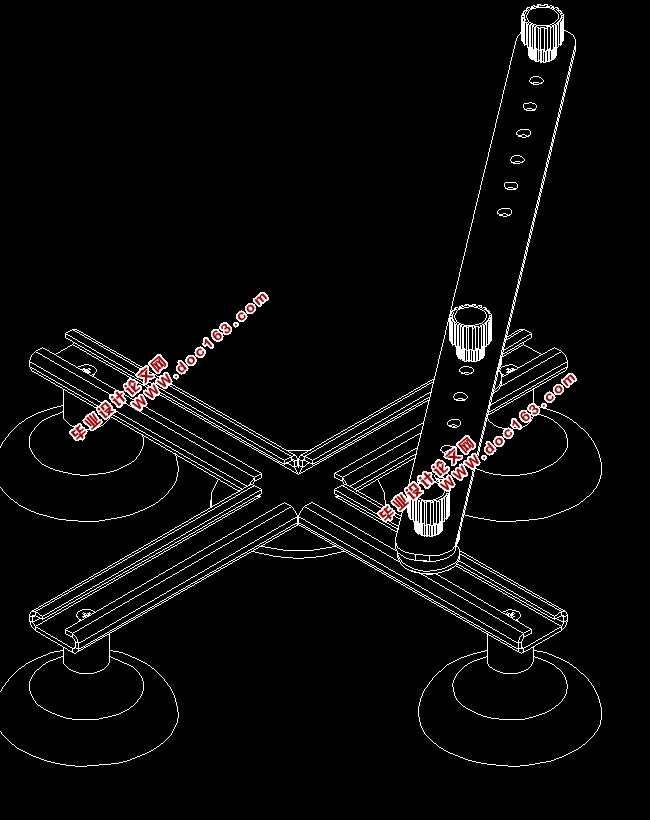 毕业设计论文网
www.doc163.com

毕业设计论文网
www.doc163.com