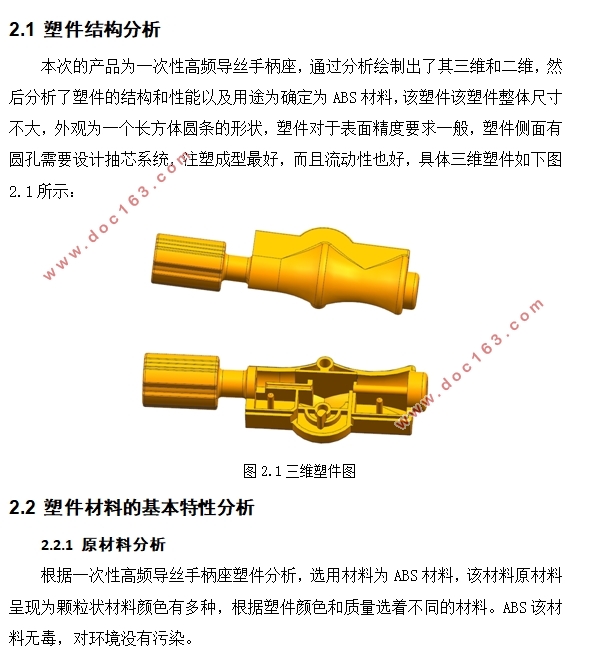 2.1 塑件结构分析

本次的产品为一次性高频导丝手柄座，通过分析绘制出了其三维和二维，然后分析了塑件的结构和性能以及用途为确定为 ABS 材料，该塑件该塑件整体尺寸不大，外观为一个长方体圆条的形状，塑件对于表面精度要求一般，塑件侧面有圆孔需要设计抽芯系统，注塑成型最好，而且流动性也好，具体三维塑件如下图 2.1 所示：

www.doc163.com

www.doc163.com

图 2.1 三维塑件图

2.2 塑件材料的基本特性分析

2.2.1 原材料分析

根据一次性高频导丝手柄座塑件分析，选用材料为 ABS 材料，该材料原材料呈现为颗粒状材料颜色有多种，根据塑件颜色和质量选着不同的材料。ABS 该材料无毒，对环境没有污染。